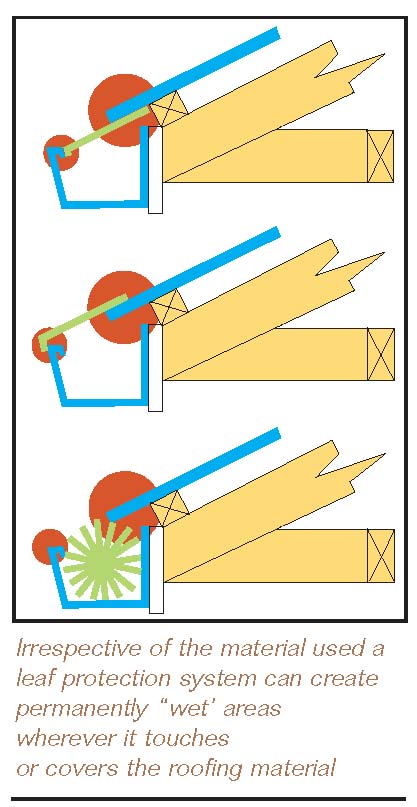 Irrespective of the material used a leaf protection system can create permanently “wet’ areas wherever it touches or covers the roofing material