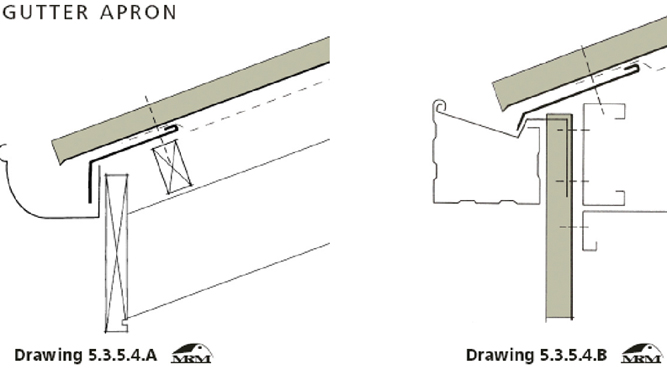 GUTTER APRON

Drawing 5.3.5.4.A MRM

Drawing 5.3.5.4.B MRM