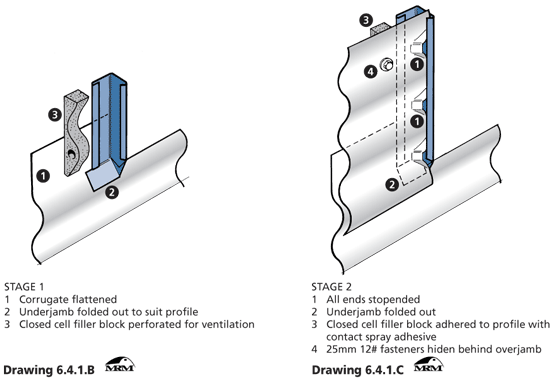 3
1
2

STAGE 1
1 Corrugate flattened
2 Underjamb folded out to suit profile
3 Closed cell filler block perforated for ventilation

Drawing 6.4.1.B MRM

3
4
1
1
2

STAGE 2
1 All ends stopended
2 Underjamb folded out
3 Closed cell filler block adhered to profile with contact spray adhesive
4 25mm 12# fasteners hiden behind overjamb

Drawing 6.4.1.C MRM