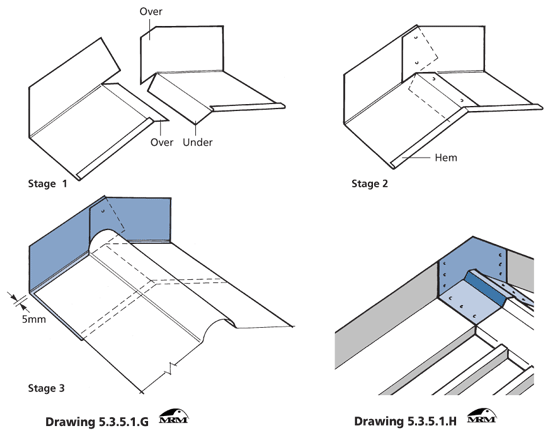 Over

Over Under

Stage 1

Hem

Stage 2

5mm

Stage 3

Drawing 5.3.5.1.G MRM

Drawing 5.3.5.1.H MRM