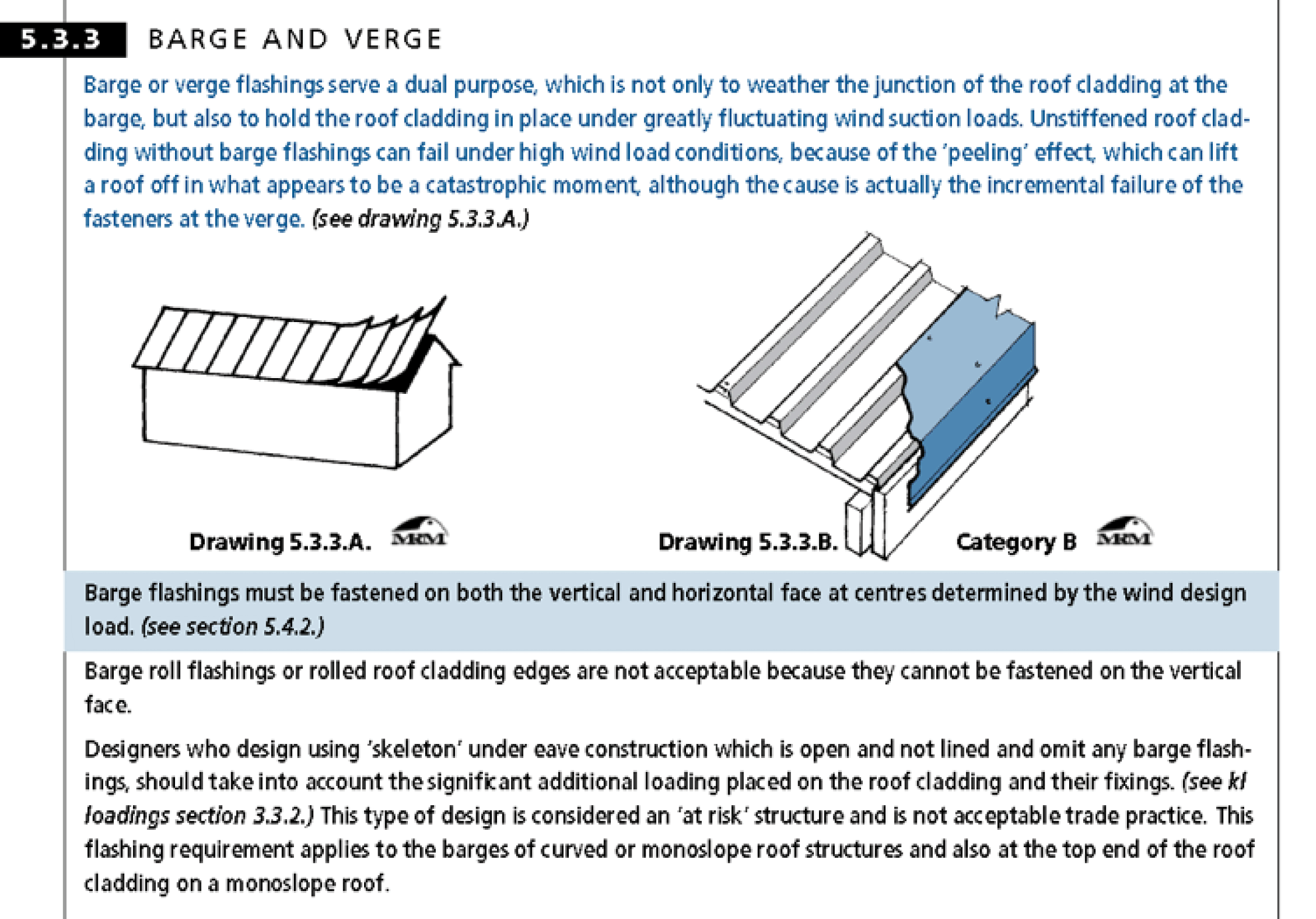 5.3.3 BARGE AND VERGE

Barge or verge flashings serve a dual purpose, which is not only to weather the junction of the roof cladding at the barge, but also to hold the roof cladding in place under greatly fluctuating wind suction loads. Unstiffened roof cladding without barge flashings can fail under high wind load conditions, because of the 'peeling' effect, which can lift a roof off in what appears to be a catastrophic moment, although the cause is actually the incremental failure of the fasteners at the verge. (see drawing 5.3.3.A.)

Drawing 5.3.3.A. MRM

Drawing 5.3.3.B. Category B MRM

Barge flashings must be fastened on both the vertical and horizontal face at centres determined by the wind design load. (see section 5.4.2.)

Barge roll flashings or rolled roof cladding edges are not acceptable because they cannot be fastened on the vertical face.

Designers who design using 'skeleton' under eave construction which is open and not lined and omit any barge flashings, should take into account the significant additional loading placed on the roof cladding and their fixings. (see kl loadings section 3.3.2.) This type of design is considered an 'at risk' structure and is not acceptable trade practice. This flashing requirement applies to the barges of curved or monoslope roof structures and also at the top end of the roof cladding on a monoslope roof.