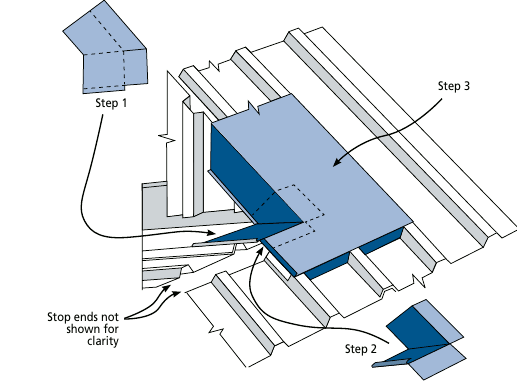 Step 1

Step 3

Stop ends not shown for clarity

Step 2