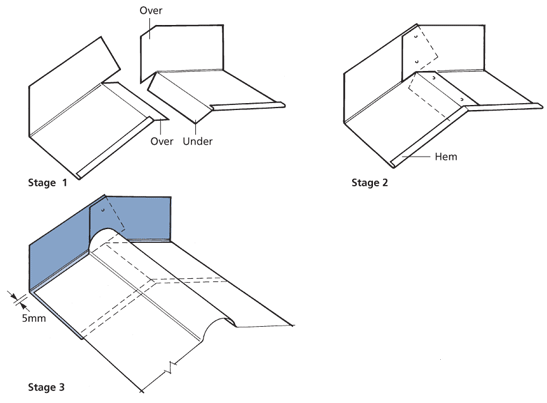 Over

Over

Under

Stage 1

Hem

Stage 2

5mm

Stage 3