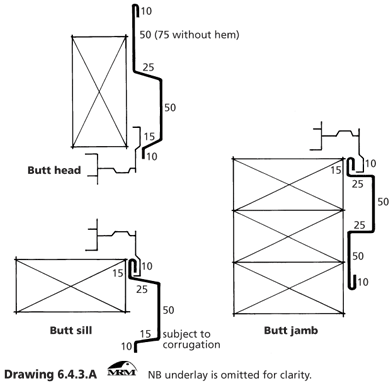 10
50 (75 without hem)
25
50
15
10
Butt head

10
15
25
50
25
50
10

10
15
25
50
15 subject to corrugation
10
Butt sill

Butt jamb

Drawing 6.4.3.A MRM NB underlay is omitted for clarity.