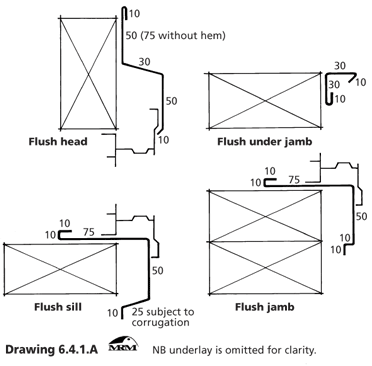 10
50 (75 without hem)
30
50
10
Flush head

30
10
30
10
Flush under jamb

10
10
75
50
10
10
Flush jamb

10
10
75
50
10
25 subject to corrugation
Flush sill

Drawing 6.4.1.A MRM NB underlay is omitted for clarity.